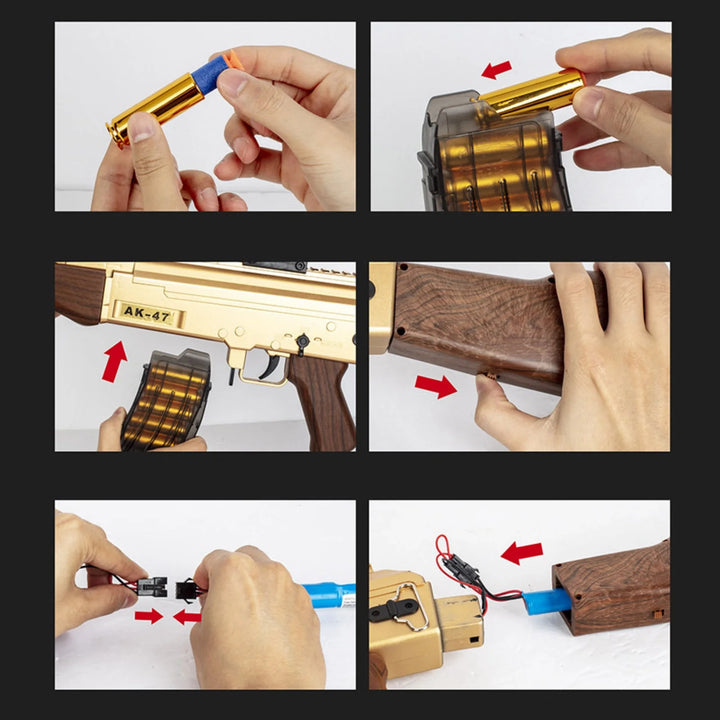 AK-47