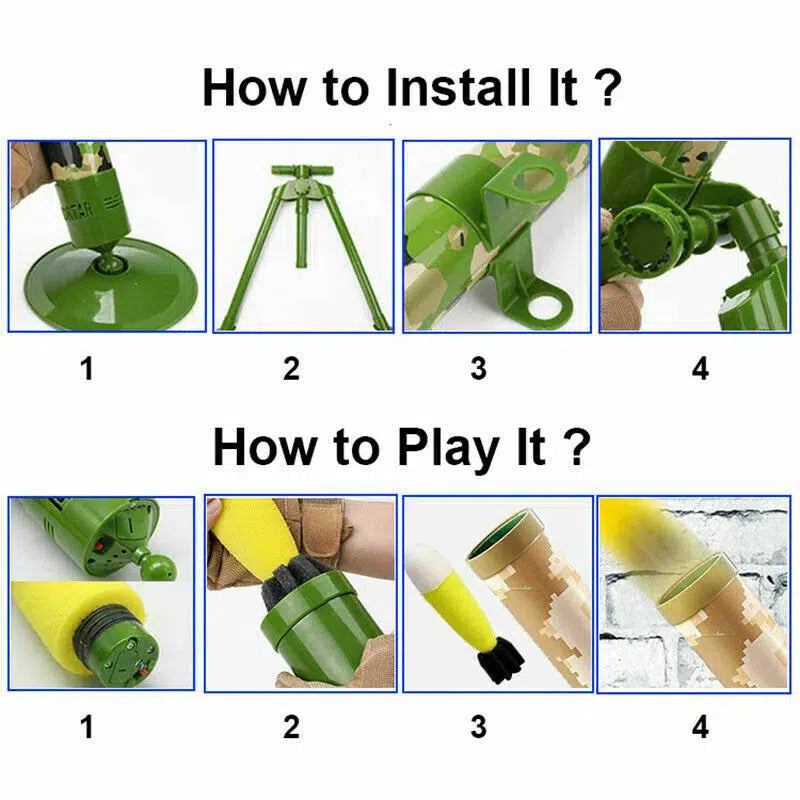 How to Install It ?

1 2 3 4

How to Play It ?

1 2 3 4